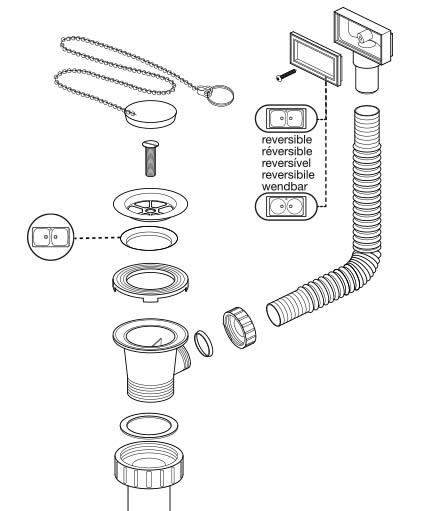 reversible
réversible
reversível
reversibile
wendbar