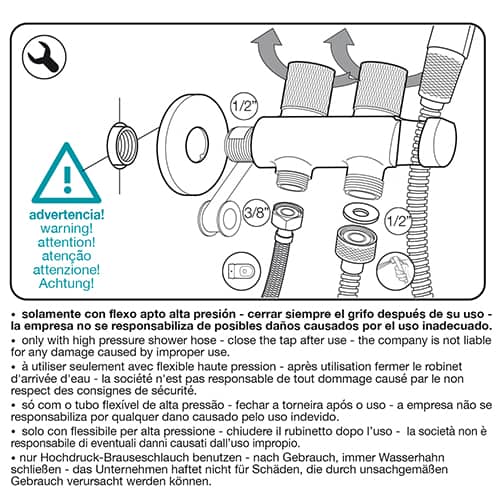 1/2"

3/8"

1/2"

advertencia!
warning!
attention!
atenção
attenzione!
Achtung!

• solamente con flexo apto alta presión - cerrar siempre el grifo después de su uso - la empresa no se responsabiliza de posibles daños causados por el uso inadecuado.

• only with high pressure shower hose - close the tap after use - the company is not liable for any damage caused by improper use.

• à utiliser seulement avec flexible haute pression - après utilisation fermer le robinet d'arrivée d'eau - la société n'est pas responsable de tout dommage causé par le non respect des consignes de sécurité.

• só com o tubo flexível de alta pressão - fechar a torneira após o uso - a empresa não se responsabiliza por qualquer dano causado pelo uso indevido.

• solo con flessibile per alta pressione - chiudere il rubinetto dopo l'uso - la società non è responsabile di eventuali danni causati dall'uso impropio.

• nur Hochdruck-Brauseschlauch benutzen - nach Gebrauch, immer Wasserhahn schließen - das Unternehmen haftet nicht für Schäden, die durch unsachgemäßen Gebrauch verursacht werden können.